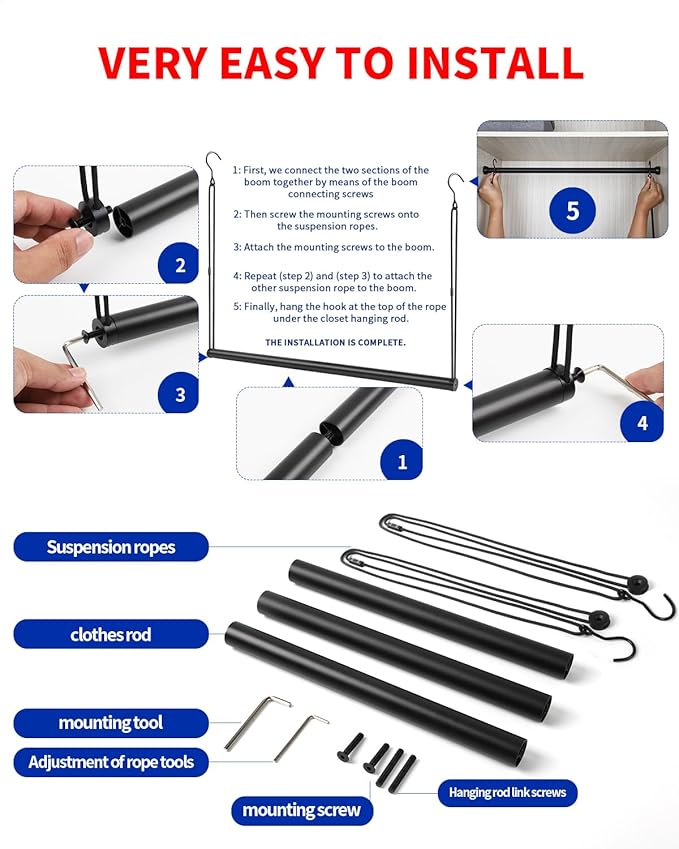 VERY EASY TO INSTALL

1: First, we connect the two sections of the boom together by means of the boom connecting screws

2: Then screw the mounting screws onto the suspension ropes.

3: Attach the mounting screws to the boom.

4: Repeat (step 2) and (step 3) to attach the other suspension rope to the boom.

5: Finally, hang the hook at the top of the rope under the closet hanging rod.

THE INSTALLATION IS COMPLETE.

2

3

1

4

5

Suspension ropes

clothes rod

mounting tool

Adjustment of rope tools

mounting screw

Hanging rod link screws