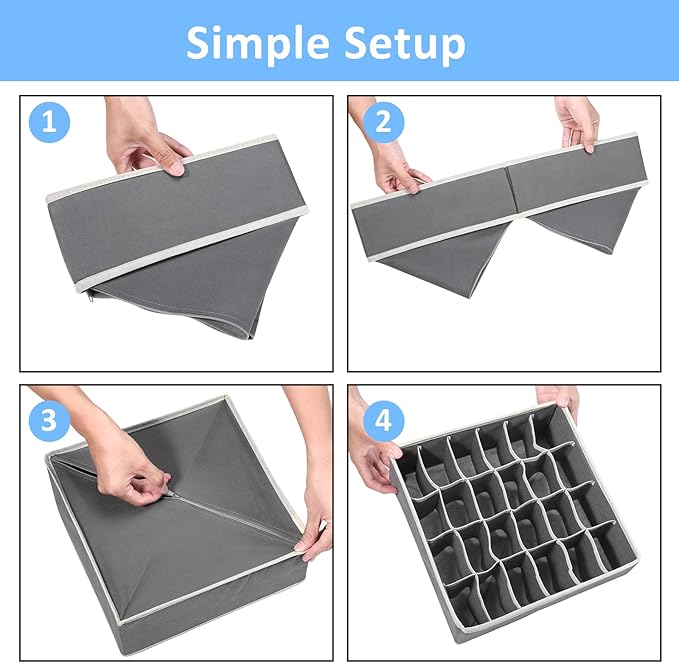 Simple Setup

1

2

3

4