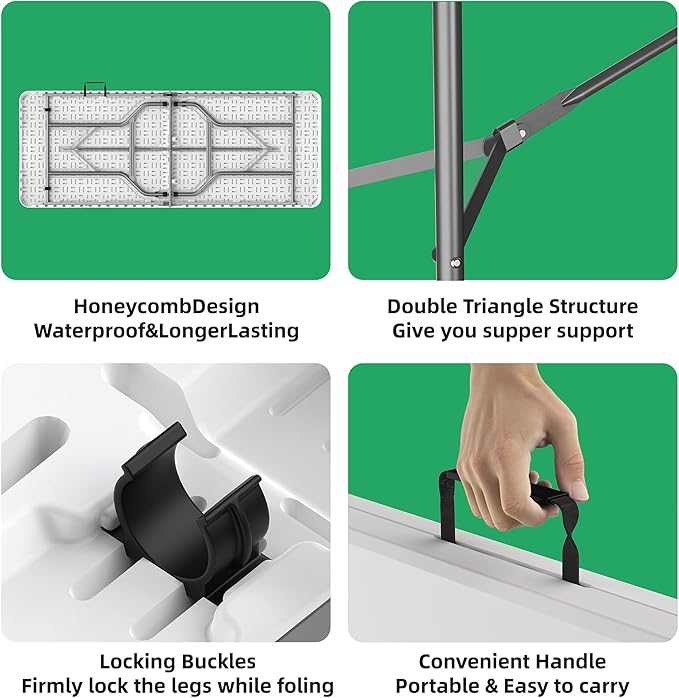 HoneycombDesign
Waterproof&LongerLasting

Double Triangle Structure
Give you supper support

Locking Buckles
Firmly lock the legs while foling

Convenient Handle
Portable & Easy to carry