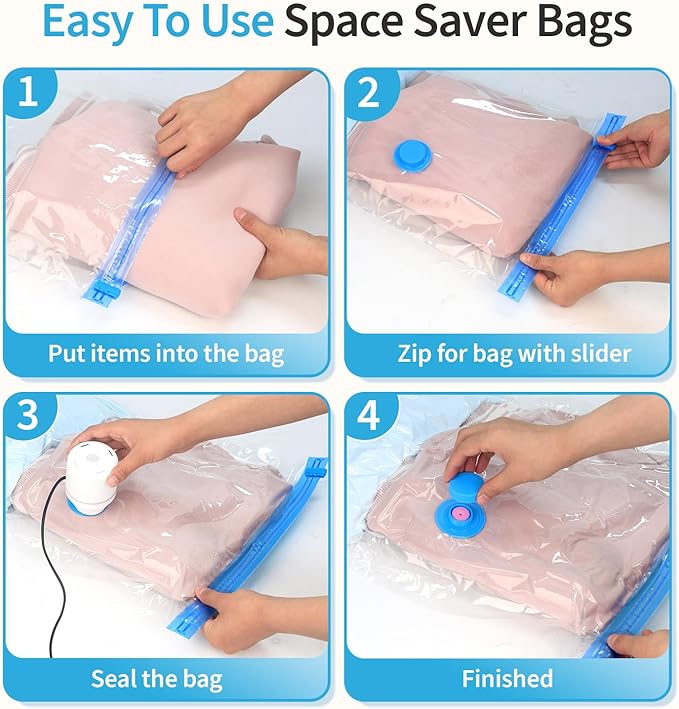 Easy To Use Space Saver Bags

1
Put items into the bag

2
Zip for bag with slider

3
Seal the bag

4
Finished