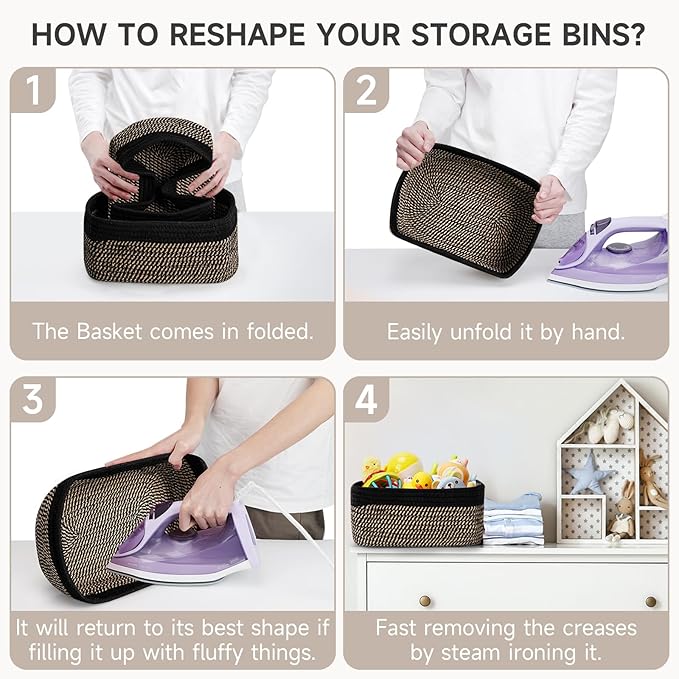 HOW TO RESHAPE YOUR STORAGE BINS?

1

The Basket comes in folded.

2

Easily unfold it by hand.

3

It will return to its best shape if filling it up with fluffy things.

4

Fast removing the creases by steam ironing it.