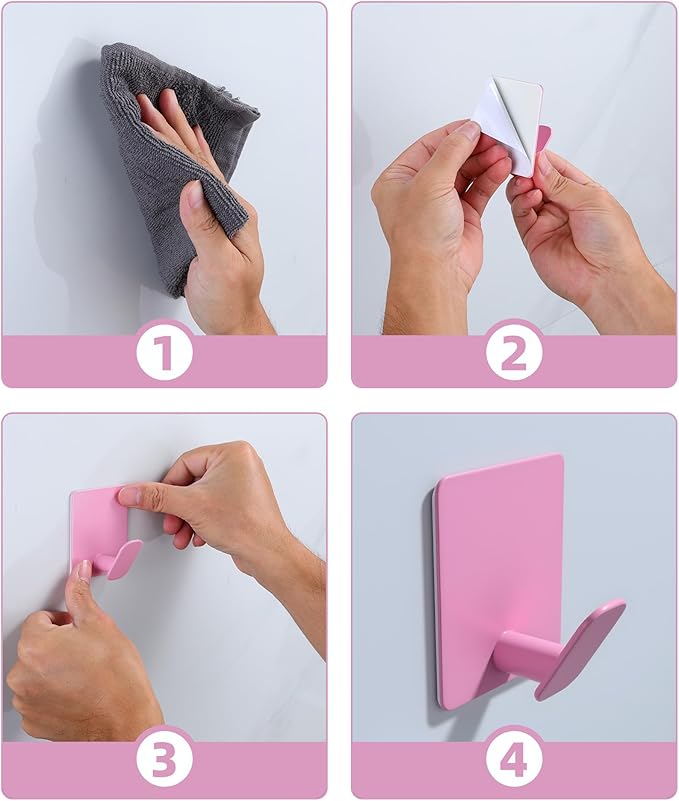 1

2

3

4