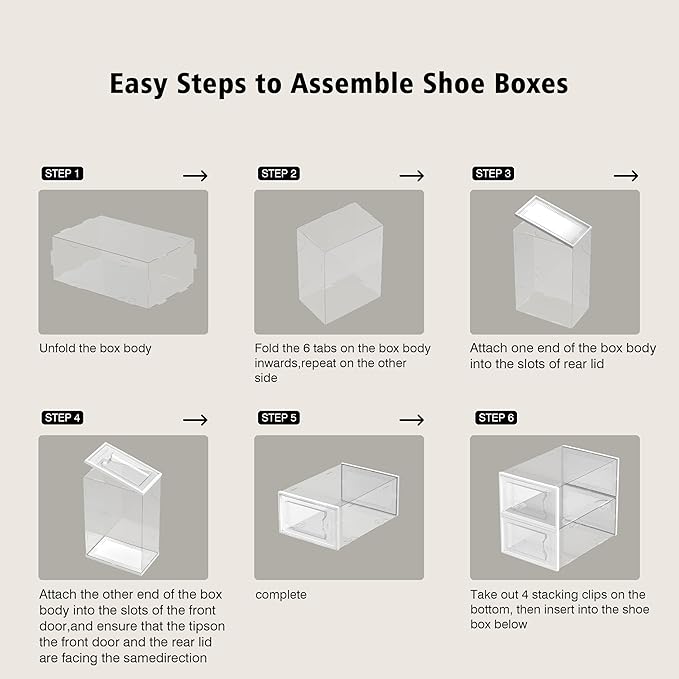 Easy Steps to Assemble Shoe Boxes

STEP 1 →

Unfold the box body

STEP 2 →

Fold the 6 tabs on the box body inwards,repeat on the other side

STEP 3 →

Attach one end of the box body into the slots of rear lid

STEP 4 →

Attach the other end of the box body into the slots of the front door,and ensure that the tipson the front door and the rear lid are facing the samedirection

STEP 5 →

complete

STEP 6

Take out 4 stacking clips on the bottom, then insert into the shoe box below