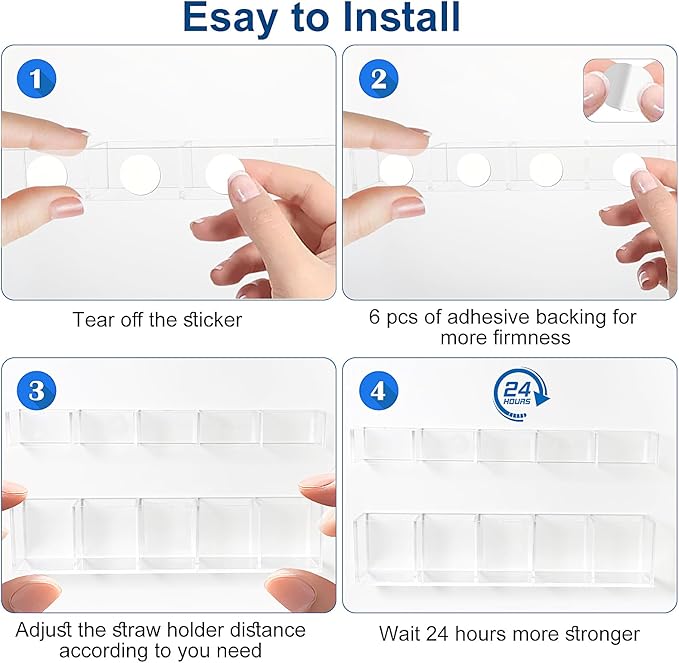 Esay to Install

1

Tear off the sticker

2

6 pcs of adhesive backing for more firmness

3

Adjust the straw holder distance according to you need

4

24 HOURS

Wait 24 hours more stronger