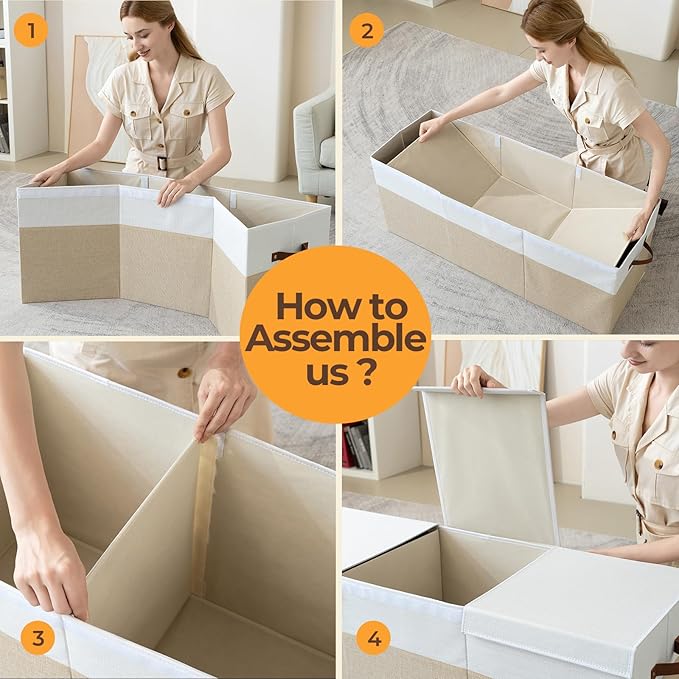 1

2

How to Assemble us ?

3

4