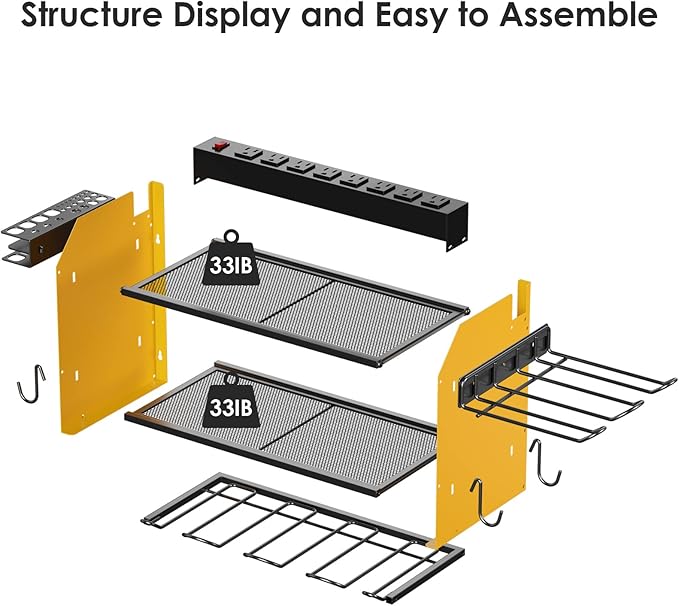 Structure Display and Easy to Assemble

33IB

33IB