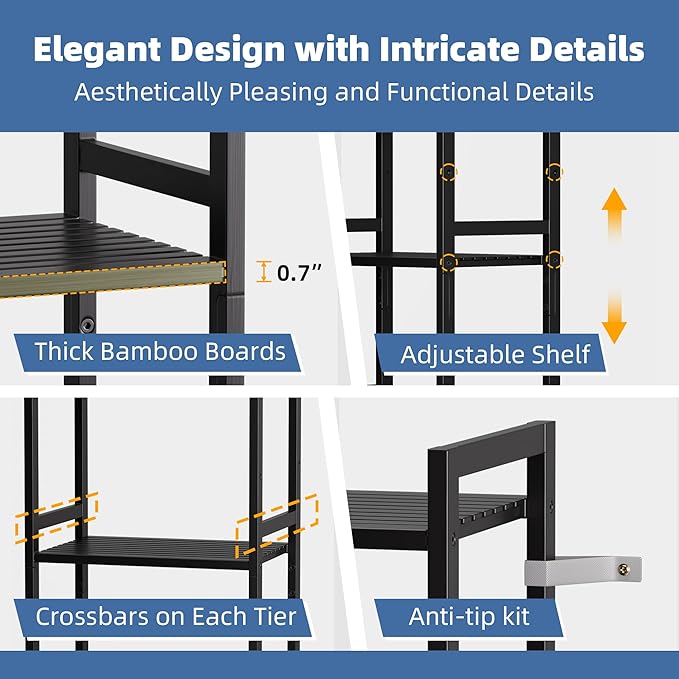 Elegant Design with Intricate Details

Aesthetically Pleasing and Functional Details

0.7"

Thick Bamboo Boards

Adjustable Shelf

Crossbars on Each Tier

Anti-tip kit