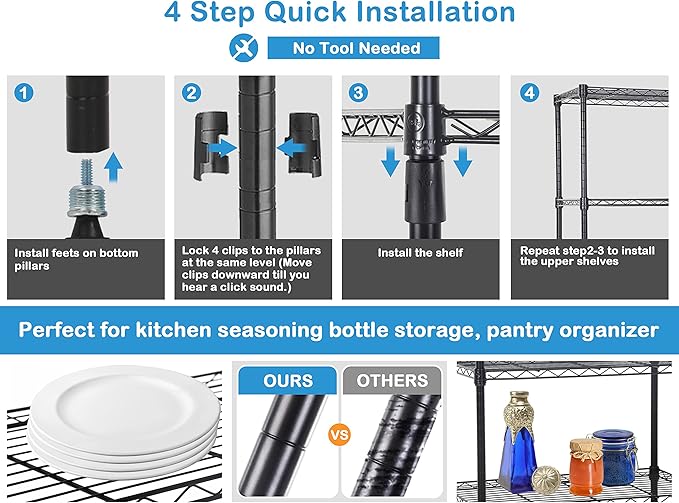 4 Step Quick Installation

No Tool Needed

1

Install feets on bottom pillars

2

Lock 4 clips to the pillars at the same level (Move clips downward till you hear a click sound.)

3

Install the shelf

4

Repeat step2-3 to install the upper shelves

Perfect for kitchen seasoning bottle storage, pantry organizer

OURS

VS

OTHERS