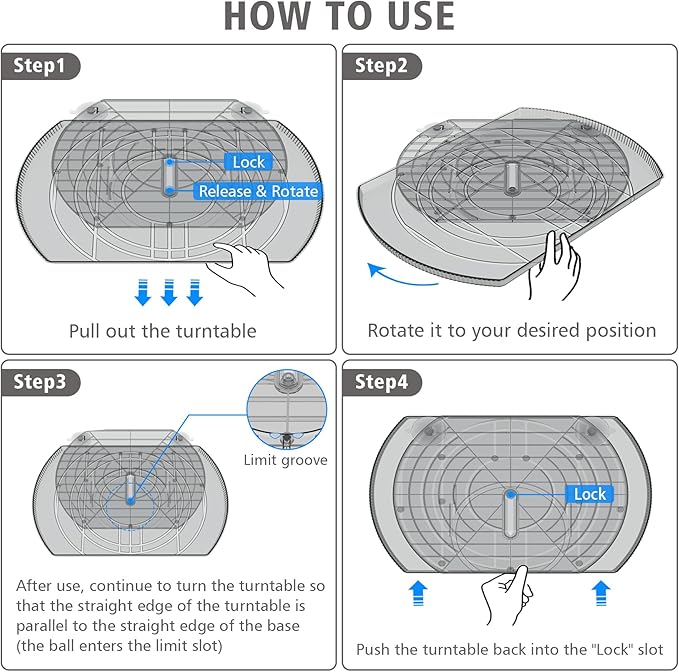 HOW TO USE

Step1

Lock

Release & Rotate

Pull out the turntable

Step2

Rotate it to your desired position

Step3

Limit groove

After use, continue to turn the turntable so that the straight edge of the turntable is parallel to the straight edge of the base (the ball enters the limit slot)

Step4

Lock

Push the turntable back into the "Lock" slot