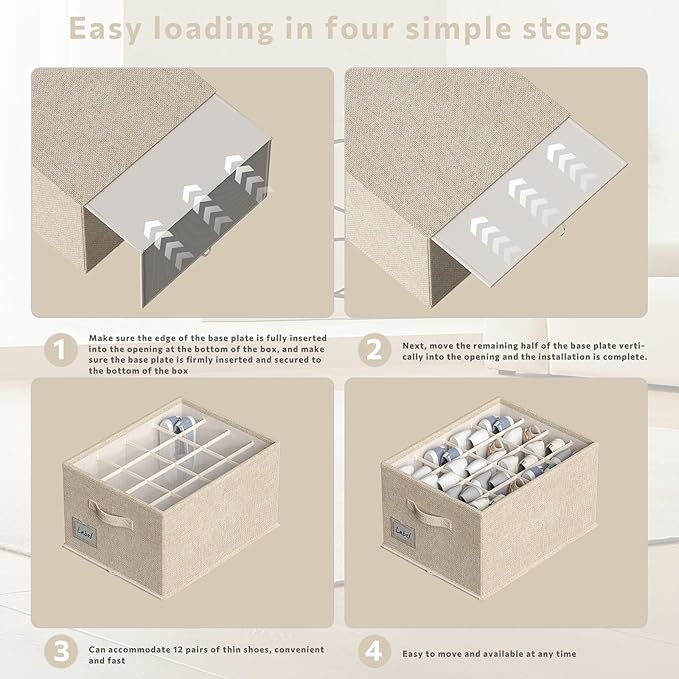 Easy loading in four simple steps

1 Make sure the edge of the base plate is fully inserted into the opening at the bottom of the box, and make sure the base plate is firmly inserted and secured to the bottom of the box

2 Next, move the remaining half of the base plate vertically into the opening and the installation is complete.

Label

Label

3 Can accommodate 12 pairs of thin shoes, convenient and fast

4 Easy to move and available at any time