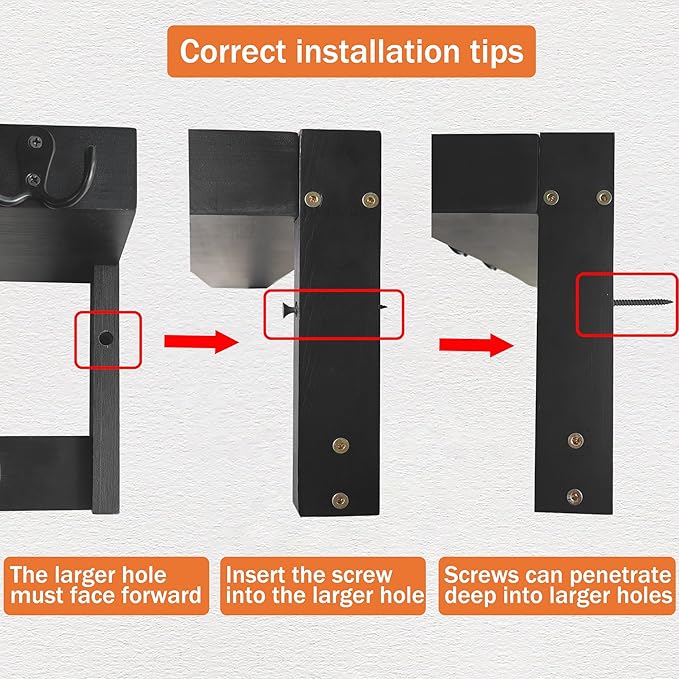 Correct installation tips

The larger hole must face forward

Insert the screw into the larger hole

Screws can penetrate deep into larger holes