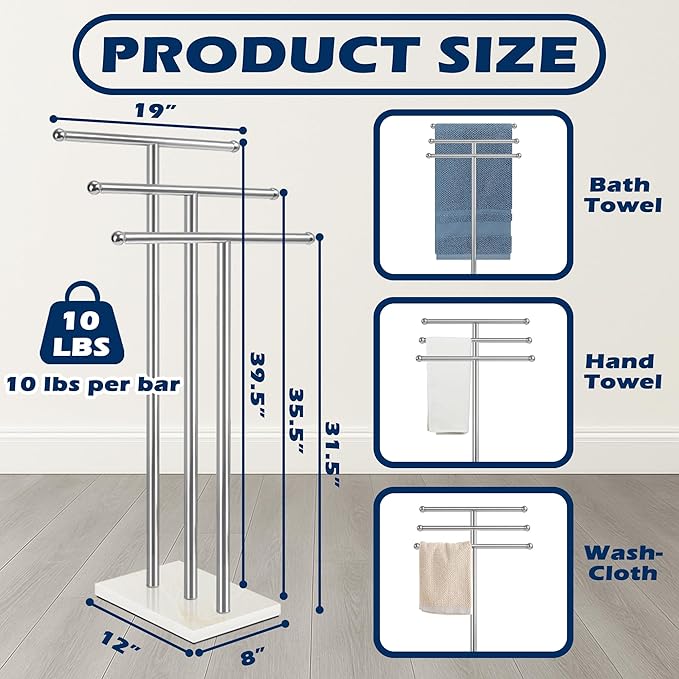 PRODUCT SIZE

19"

10 LBS

10 lbs per bar

39.5"

35.5"

31.5"

12"

8"

Bath Towel

Hand Towel

Wash-Cloth