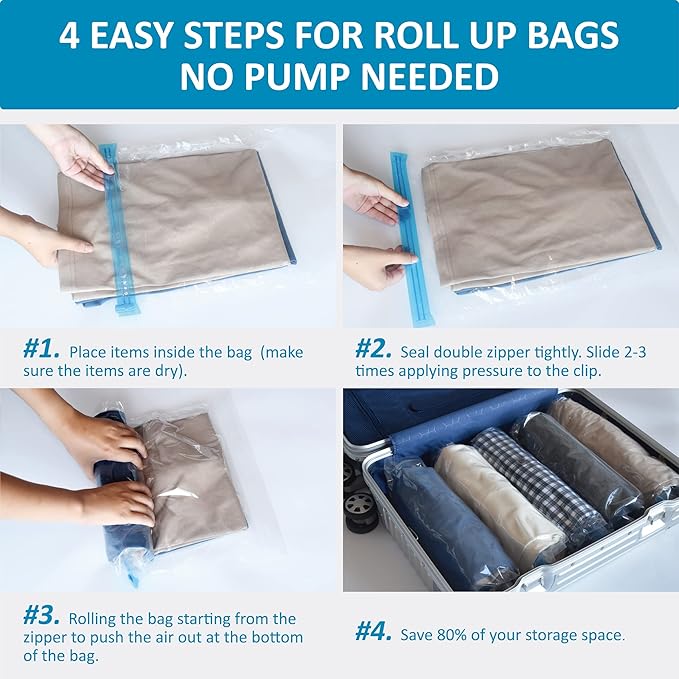 4 EASY STEPS FOR ROLL UP BAGS
NO PUMP NEEDED

#1. Place items inside the bag (make sure the items are dry).

#2. Seal double zipper tightly. Slide 2-3 times applying pressure to the clip.

#3. Rolling the bag starting from the zipper to push the air out at the bottom of the bag.

#4. Save 80% of your storage space.