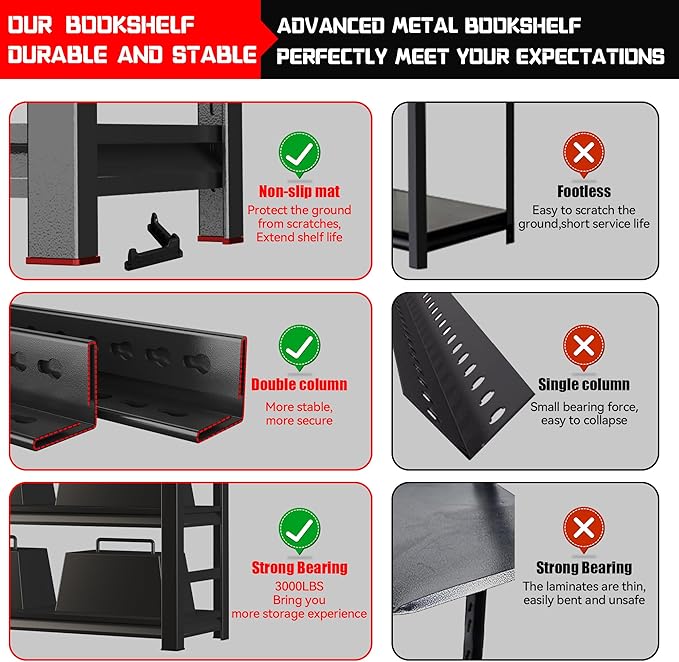 OUR BOOKSHELF DURABLE AND STABLE

ADVANCED METAL BOOKSHELF PERFECTLY MEET YOUR EXPECTATIONS

Non-slip mat
Protect the ground from scratches, Extend shelf life

Footless
Easy to scratch the ground,short service life

Double column
More stable, more secure

Single column
Small bearing force, easy to collapse

Strong Bearing
3000LBS
Bring you more storage experience

Strong Bearing
The laminates are thin, easily bent and unsafe