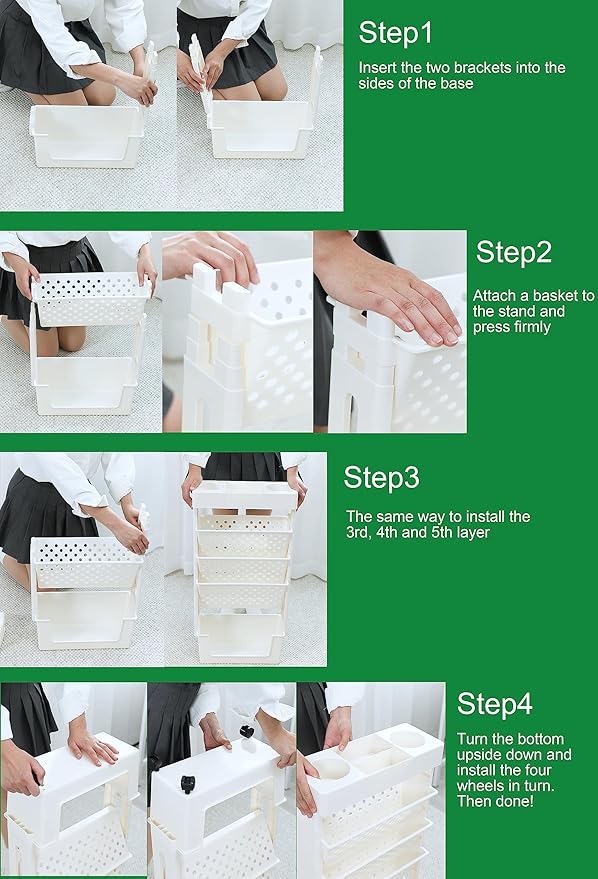 Step1

Insert the two brackets into the sides of the base

Step2

Attach a basket to the stand and press firmly

Step3

The same way to install the 3rd, 4th and 5th layer

Step4

Turn the bottom upside down and install the four wheels in turn. Then done!