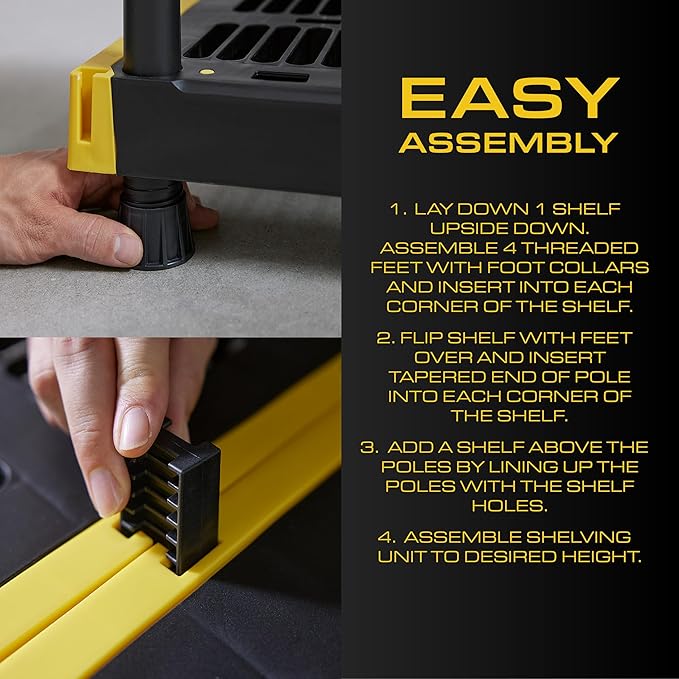 EASY
ASSEMBLY

1. LAY DOWN 1 SHELF UPSIDE DOWN. ASSEMBLE 4 THREADED FEET WITH FOOT COLLARS AND INSERT INTO EACH CORNER OF THE SHELF.

2. FLIP SHELF WITH FEET OVER AND INSERT TAPERED END OF POLE INTO EACH CORNER OF THE SHELF.

3. ADD A SHELF ABOVE THE POLES BY LINING UP THE POLES WITH THE SHELF HOLES.

4. ASSEMBLE SHELVING UNIT TO DESIRED HEIGHT.