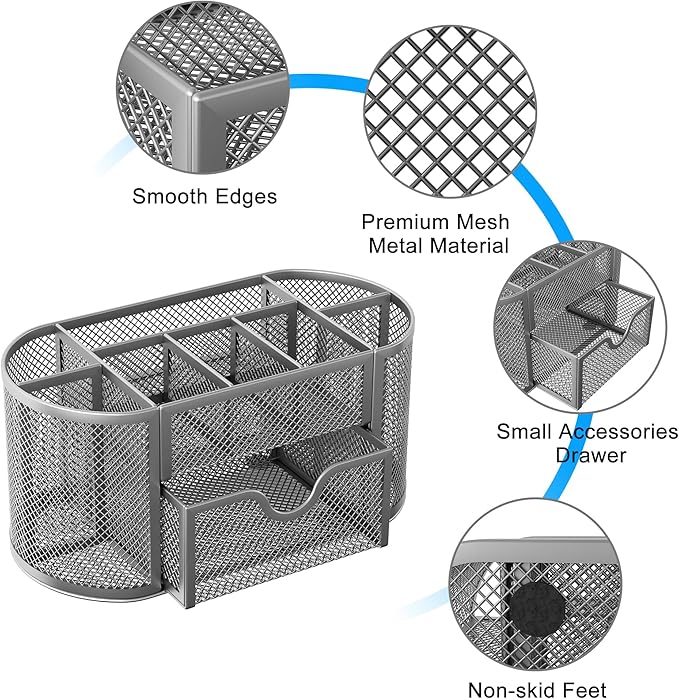 Smooth Edges

Premium Mesh
Metal Material

Small Accessories
Drawer

Non-skid Feet