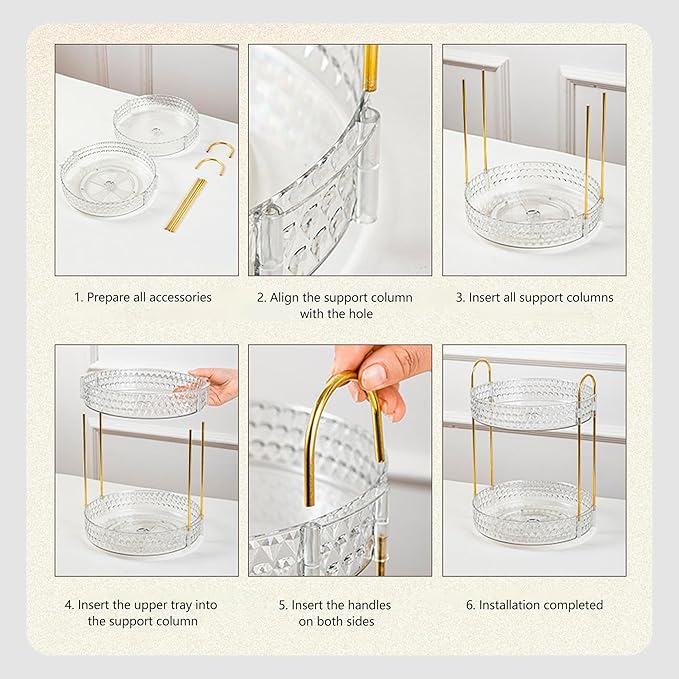 1. Prepare all accessories

2. Align the support column with the hole

3. Insert all support columns

4. Insert the upper tray into the support column

5. Insert the handles on both sides

6. Installation completed