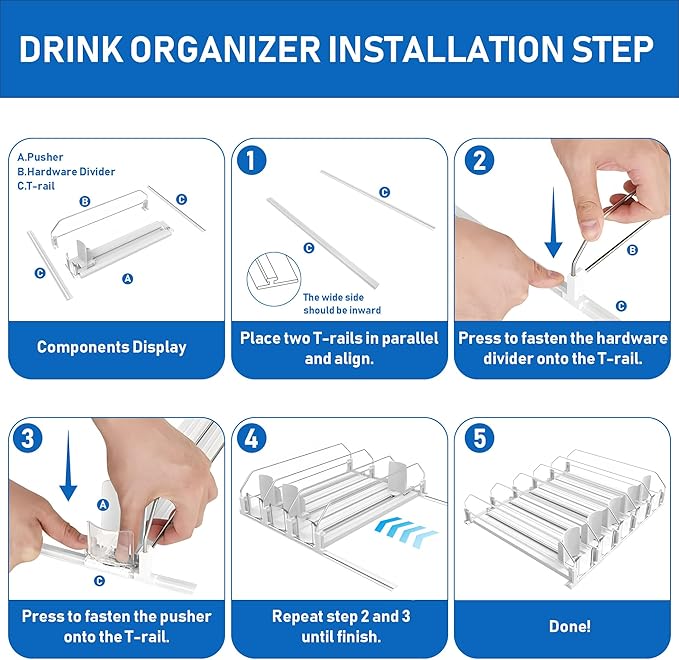 DRINK ORGANIZER INSTALLATION STEP

A.Pusher
B.Hardware Divider
C.T-rail

B
C
C
A

Components Display

1

C
C

The wide side should be inward

Place two T-rails in parallel and align.

2

B
C

Press to fasten the hardware divider onto the T-rail.

3

A
C

Press to fasten the pusher onto the T-rail.

4

Repeat step 2 and 3 until finish.

5

Done!