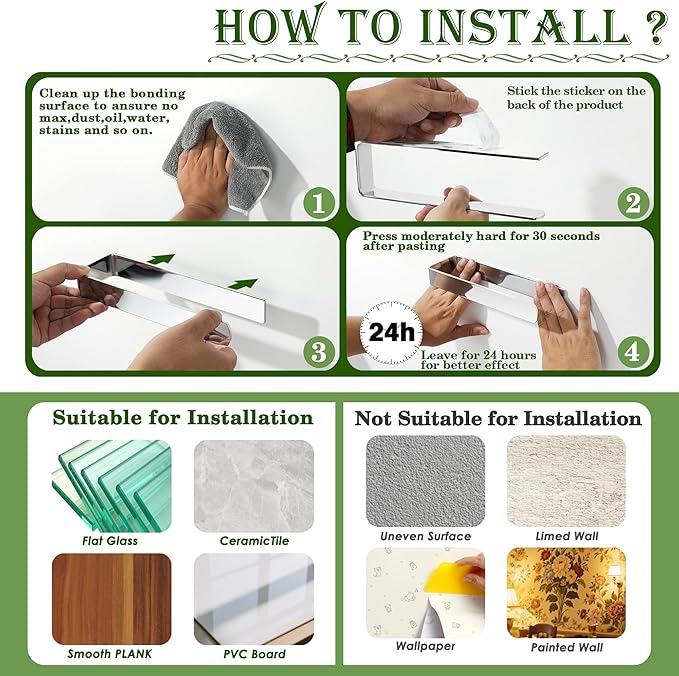 HOW TO INSTALL ?

Clean up the bonding surface to ansure no max,dust,oil,water, stains and so on.

1

Stick the sticker on the back of the product

2

3

Press moderately hard for 30 seconds after pasting

24h

Leave for 24 hours for better effect

4

Suitable for Installation

Flat Glass

CeramicTile

Smooth PLANK

PVC Board

Not Suitable for Installation

Uneven Surface

Limed Wall

Wallpaper

Painted Wall