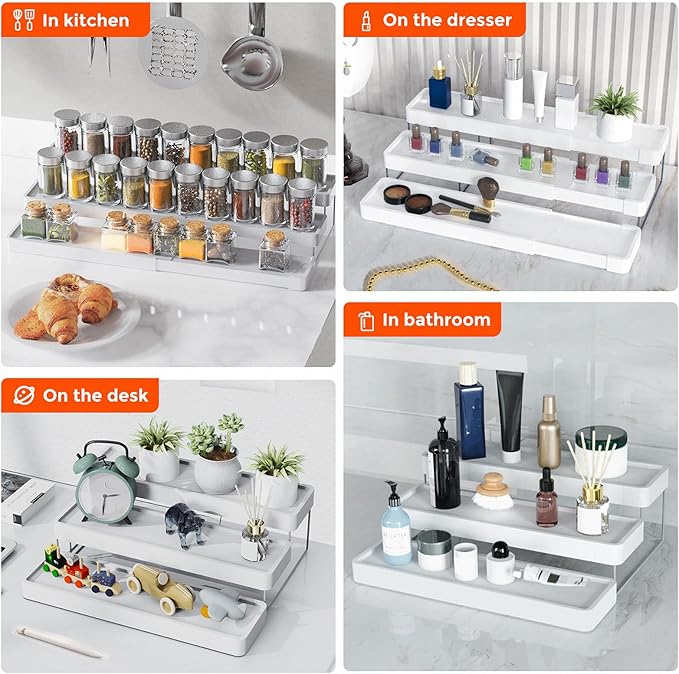 In kitchen

On the dresser

In bathroom

On the desk