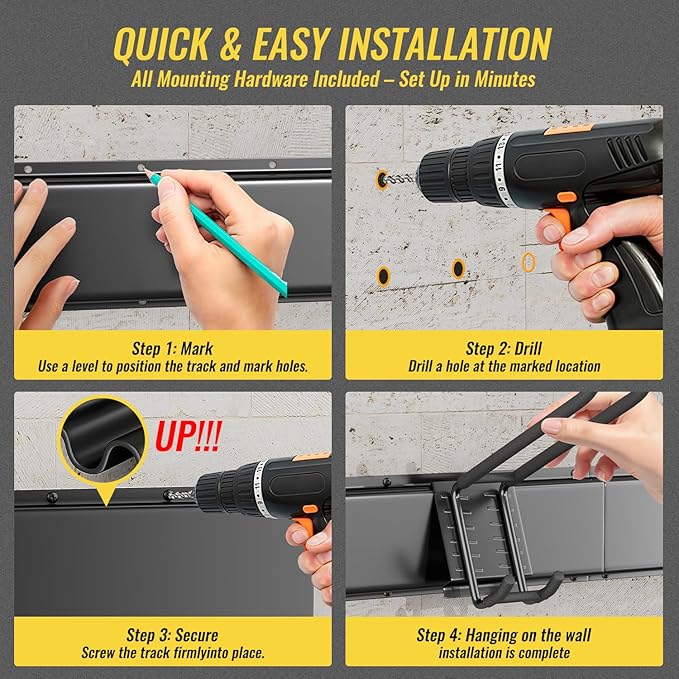 QUICK & EASY INSTALLATION
All Mounting Hardware Included – Set Up in Minutes

Step 1: Mark
Use a level to position the track and mark holes.

Step 2: Drill
Drill a hole at the marked location

UP!!!

Step 3: Secure
Screw the track firmlyinto place.

Step 4: Hanging on the wall
installation is complete