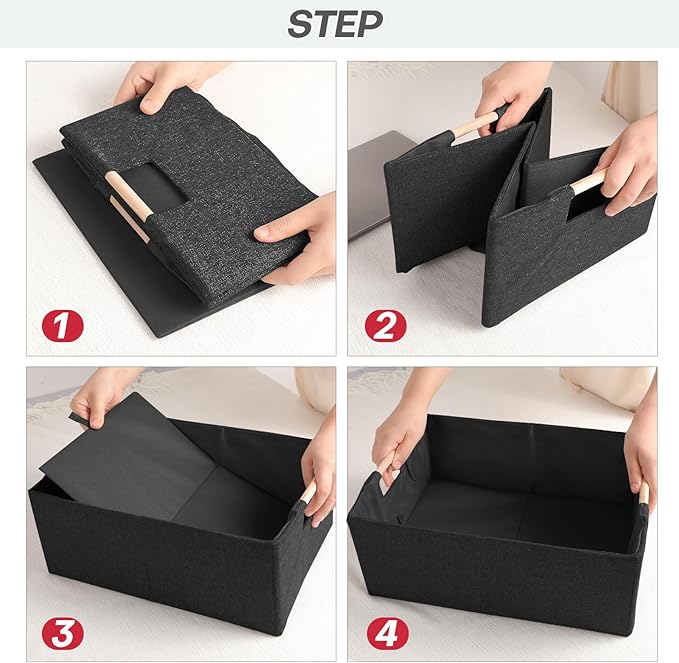 STEP

1

2

3

4