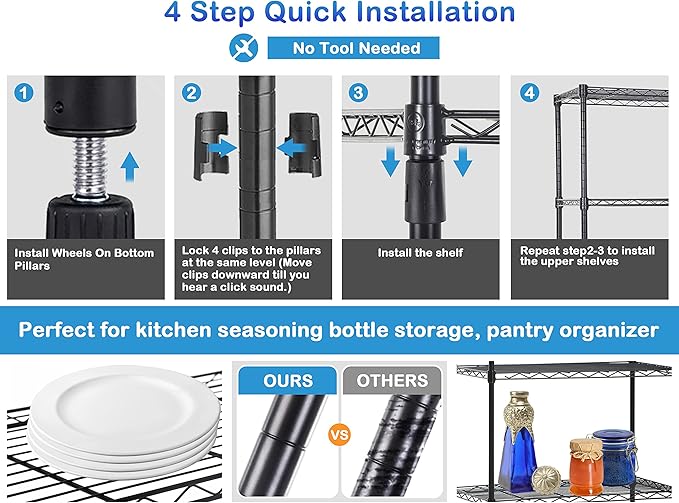 4 Step Quick Installation

No Tool Needed

1
Install Wheels On Bottom Pillars

2
Lock 4 clips to the pillars at the same level (Move clips downward till you hear a click sound.)

3
Install the shelf

4
Repeat step2-3 to install the upper shelves

Perfect for kitchen seasoning bottle storage, pantry organizer

OURS
VS
OTHERS