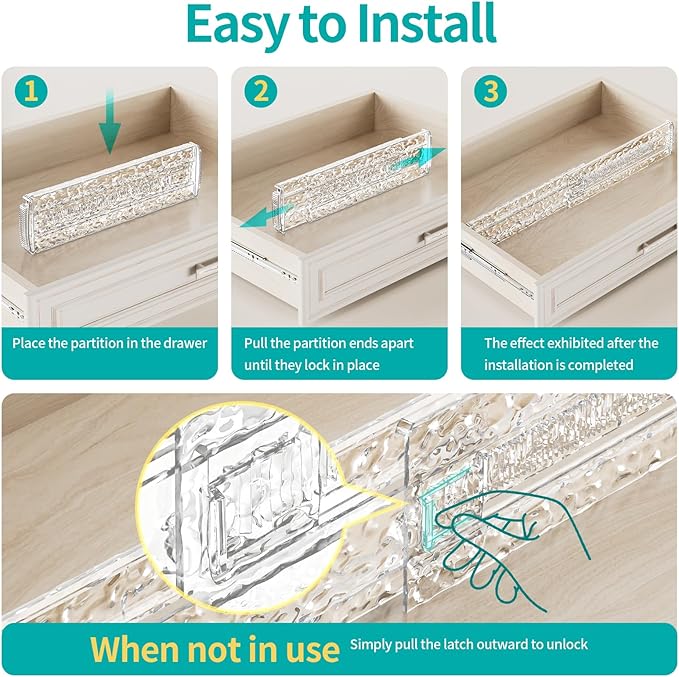 Easy to Install

1

Place the partition in the drawer

2

Pull the partition ends apart until they lock in place

3

The effect exhibited after the installation is completed

When not in use Simply pull the latch outward to unlock