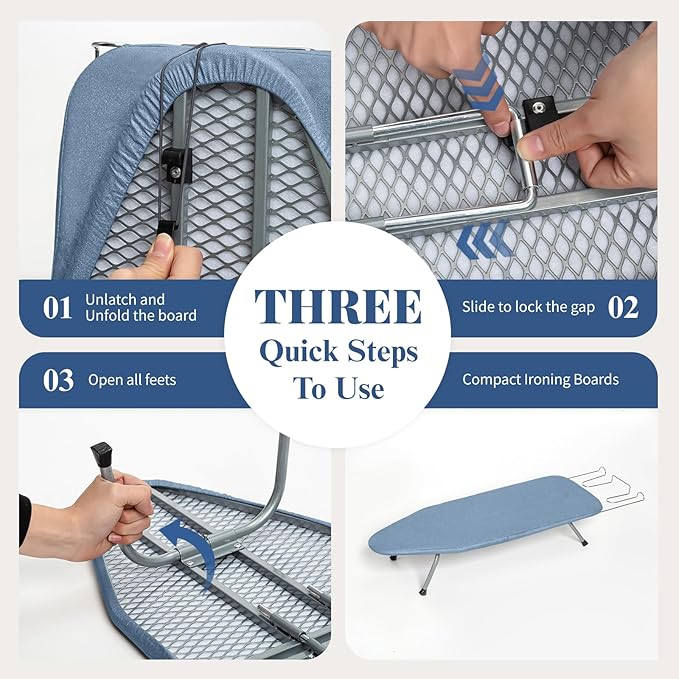 01 Unlatch and Unfold the board

THREE
Quick Steps
To Use

Slide to lock the gap 02

03 Open all feets

Compact Ironing Boards