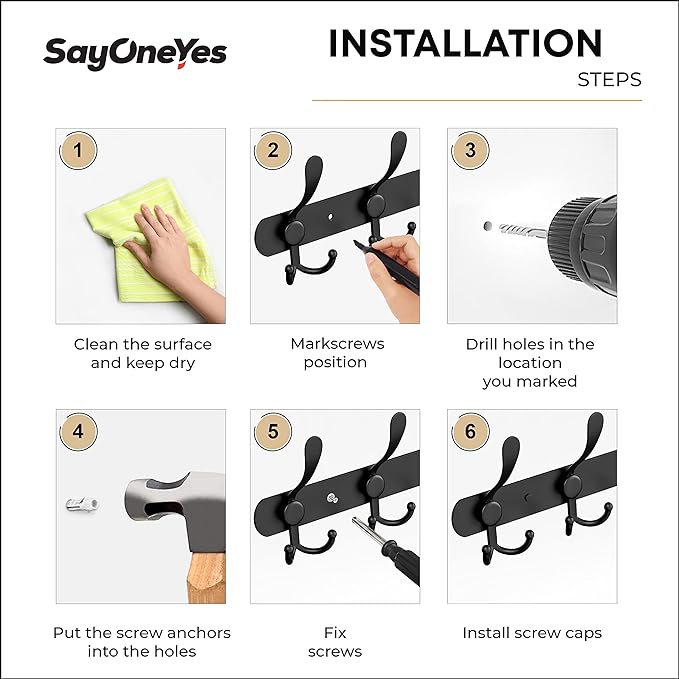 SayOneYes

INSTALLATION
STEPS

1
Clean the surface and keep dry

2
Markscrews position

3
Drill holes in the location you marked

4
Put the screw anchors into the holes

5
Fix screws

6
Install screw caps