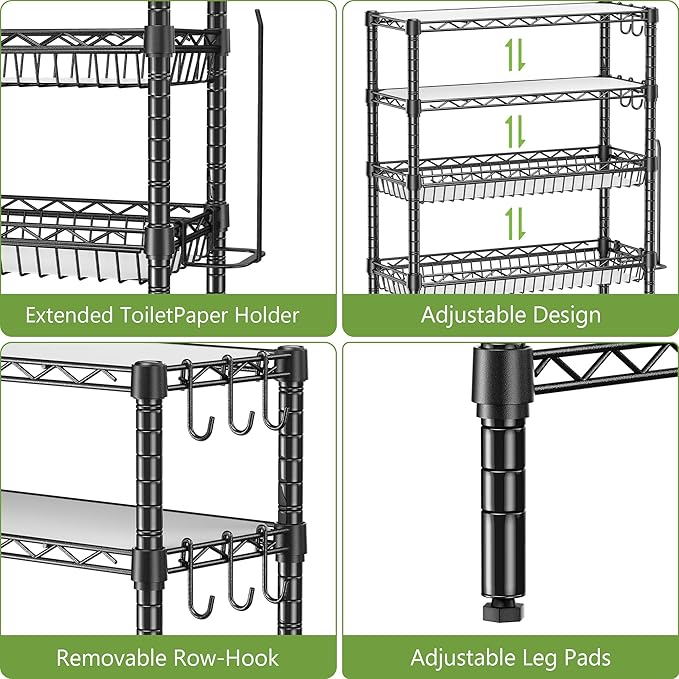 Extended ToiletPaper Holder

Adjustable Design

Removable Row-Hook

Adjustable Leg Pads