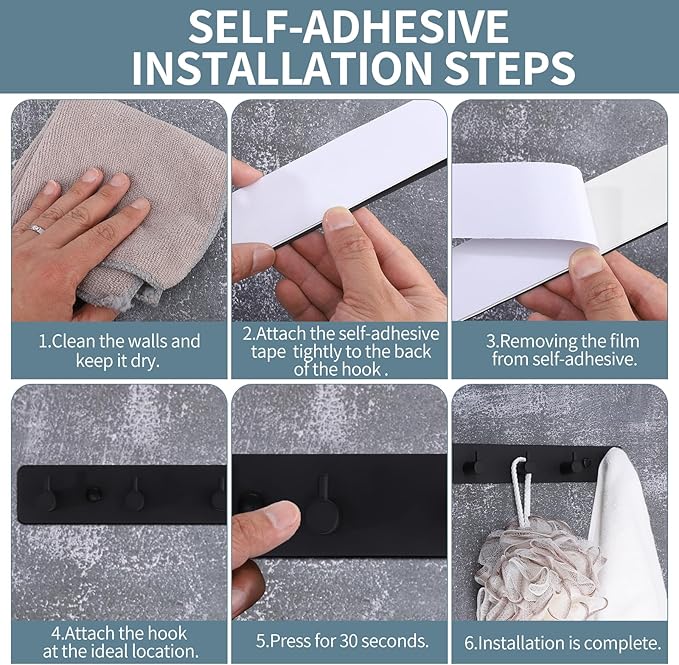 SELF-ADHESIVE INSTALLATION STEPS

1.Clean the walls and keep it dry.

2.Attach the self-adhesive tape tightly to the back of the hook .

3.Removing the film from self-adhesive.

4.Attach the hook at the ideal location.

5.Press for 30 seconds.

6.Installation is complete.