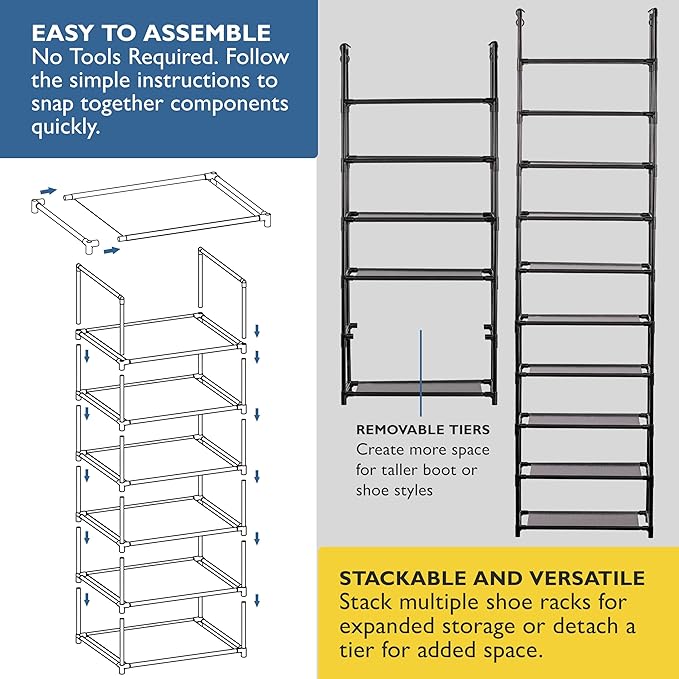 EASY TO ASSEMBLE
No Tools Required. Follow the simple instructions to snap together components quickly.

REMOVABLE TIERS
Create more space for taller boot or shoe styles

STACKABLE AND VERSATILE
Stack multiple shoe racks for expanded storage or detach a tier for added space.