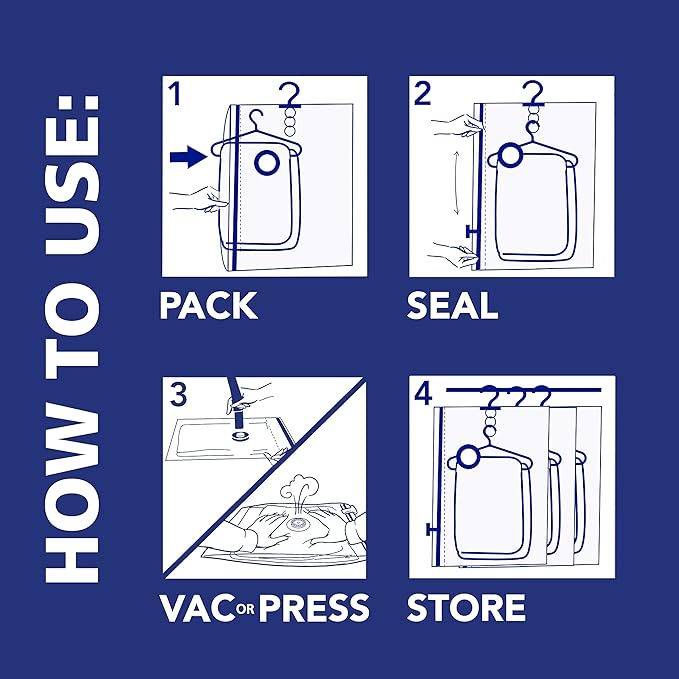 HOW TO USE:

1

PACK

2

SEAL

3

VAC OR PRESS

4

STORE