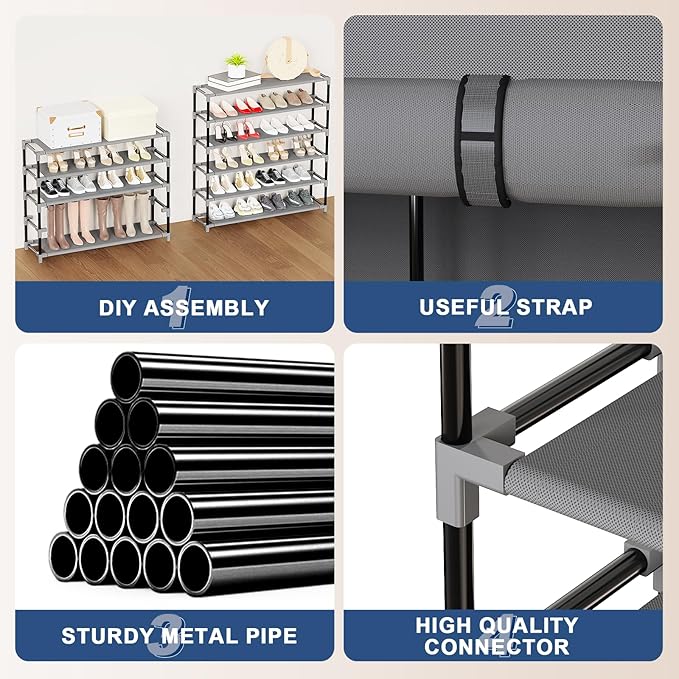 1
DIY ASSEMBLY

2
USEFUL STRAP

3
STURDY METAL PIPE

4
HIGH QUALITY CONNECTOR