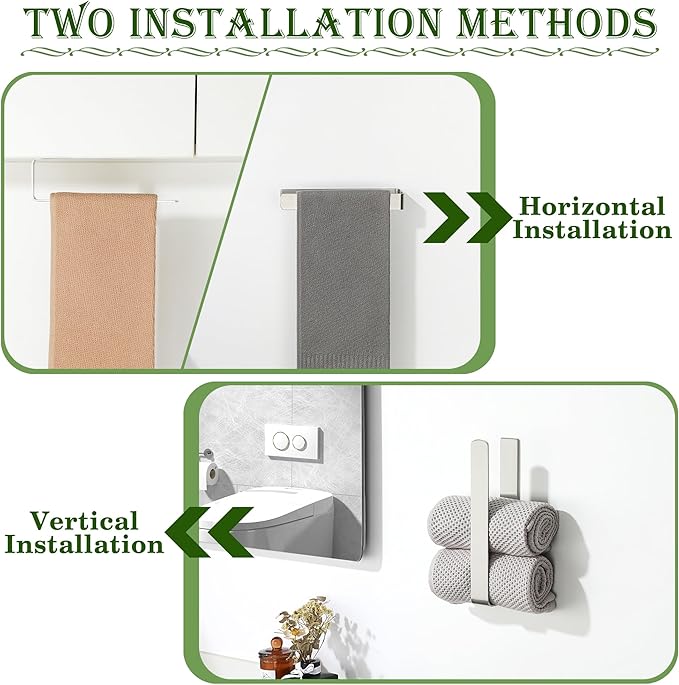 TWO INSTALLATION METHODS

Horizontal Installation

Vertical Installation