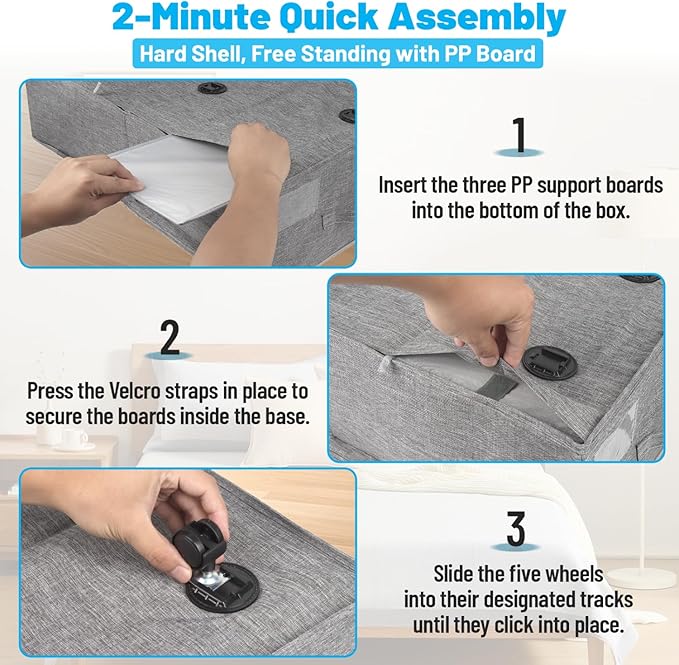 2-Minute Quick Assembly

Hard Shell, Free Standing with PP Board

1

Insert the three PP support boards into the bottom of the box.

2

Press the Velcro straps in place to secure the boards inside the base.

3

Slide the five wheels into their designated tracks until they click into place.