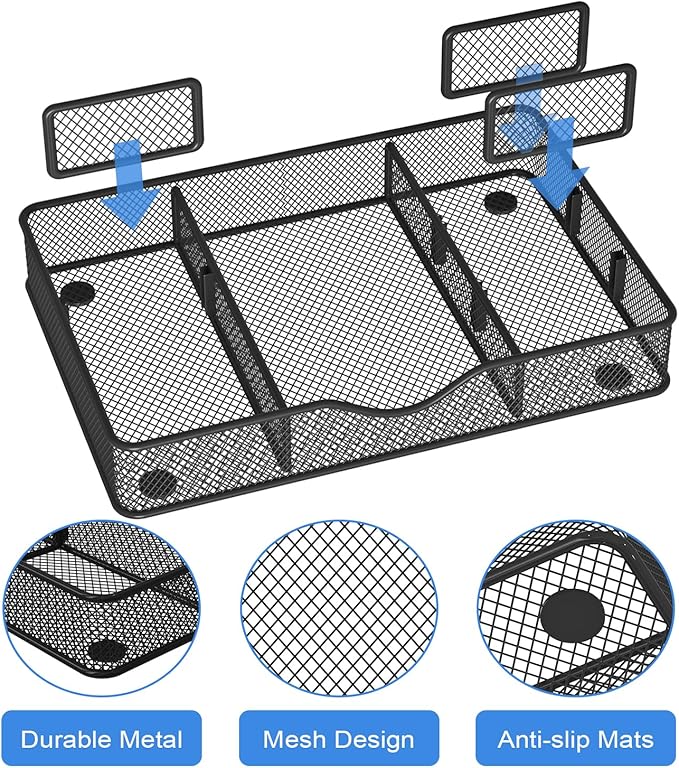 Durable Metal

Mesh Design

Anti-slip Mats