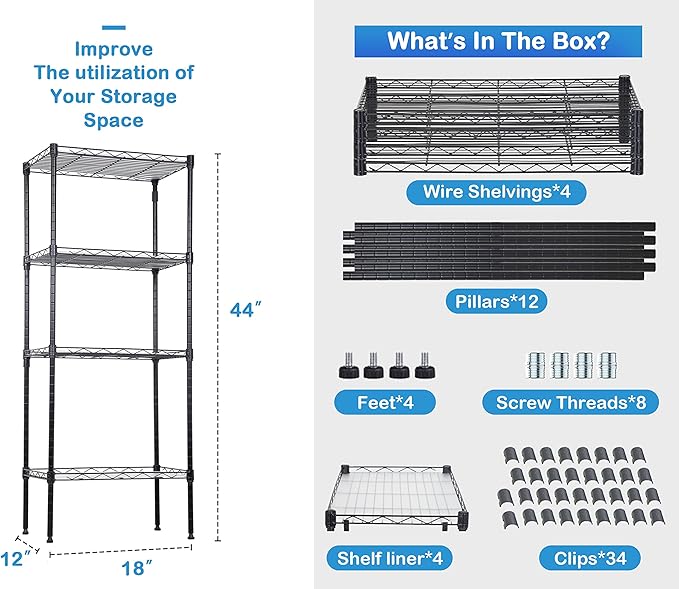 Improve The utilization of Your Storage Space

44″

12″

18″

What's In The Box?

Wire Shelvings*4

Pillars*12

Feet*4

Screw Threads*8

Shelf liner*4

Clips*34