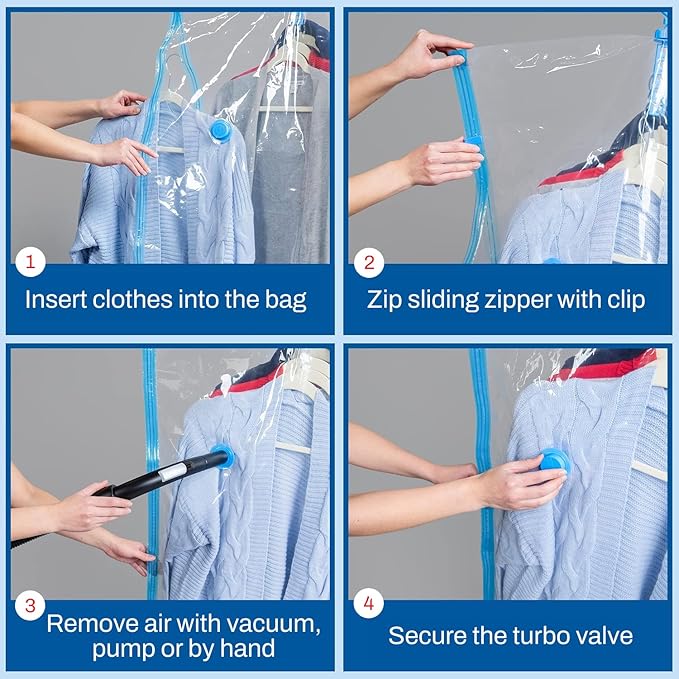 1
Insert clothes into the bag

2
Zip sliding zipper with clip

3
Remove air with vacuum, pump or by hand

4
Secure the turbo valve