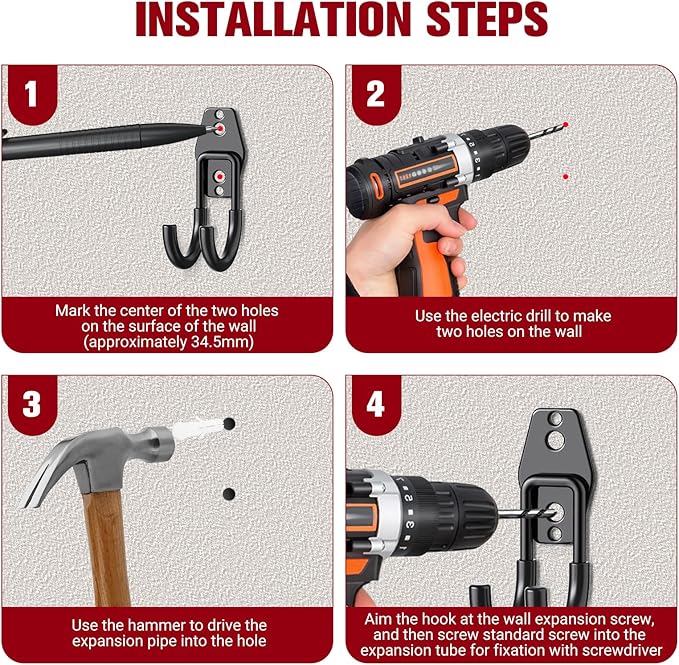 INSTALLATION STEPS

1

Mark the center of the two holes on the surface of the wall (approximately 34.5mm)

2

Use the electric drill to make two holes on the wall

3

Use the hammer to drive the expansion pipe into the hole

4

Aim the hook at the wall expansion screw, and then screw standard screw into the expansion tube for fixation with screwdriver