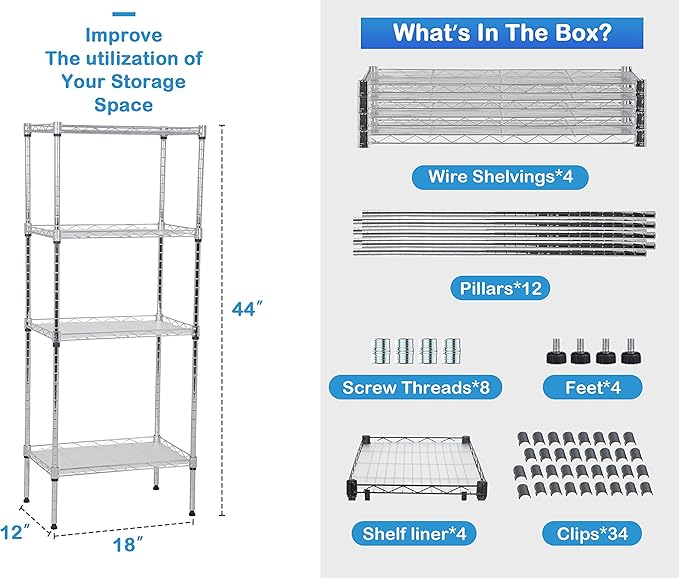 Improve
The utilization of
Your Storage
Space

44″

12″

18″

What's In The Box?

Wire Shelvings*4

Pillars*12

Screw Threads*8

Feet*4

Shelf liner*4

Clips*34