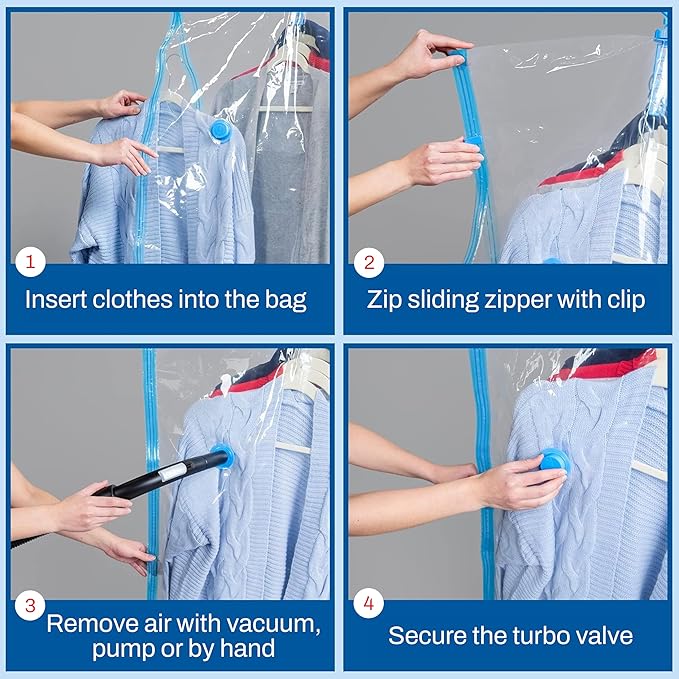 1
Insert clothes into the bag

2
Zip sliding zipper with clip

3
Remove air with vacuum, pump or by hand

4
Secure the turbo valve