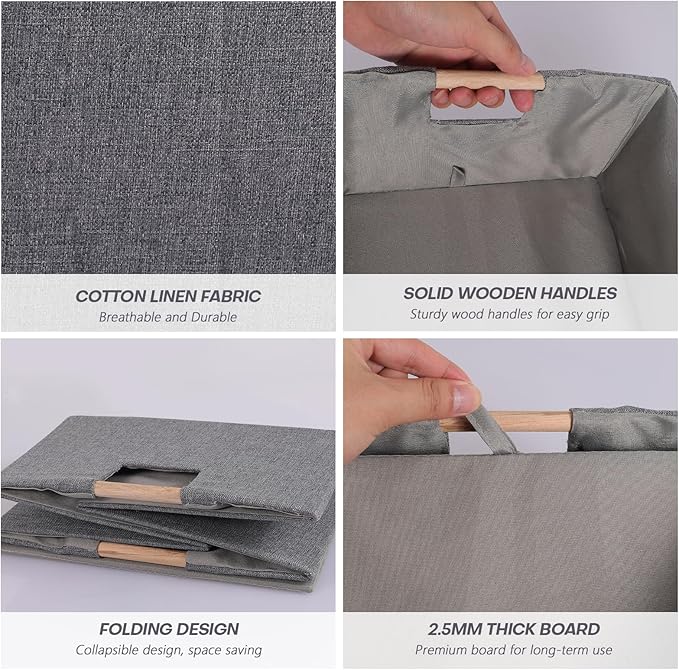 COTTON LINEN FABRIC
Breathable and Durable

SOLID WOODEN HANDLES
Sturdy wood handles for easy grip

FOLDING DESIGN
Collapsible design, space saving

2.5MM THICK BOARD
Premium board for long-term use