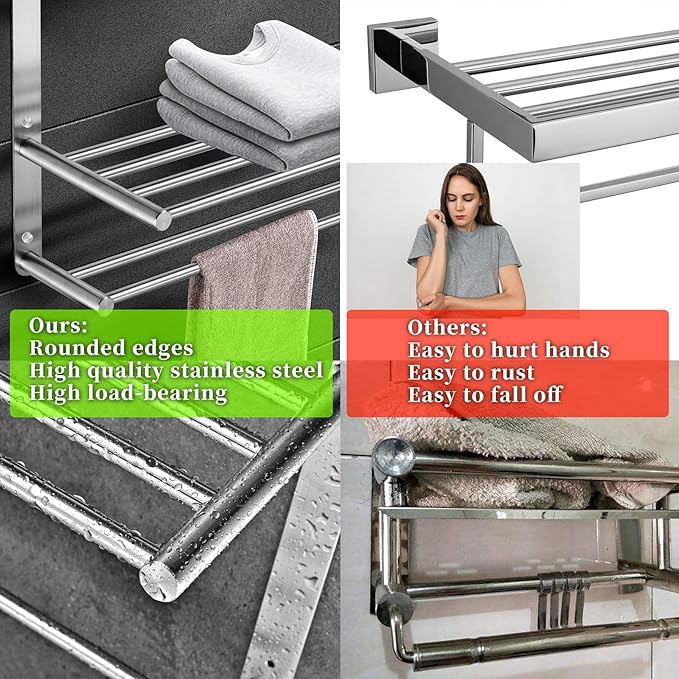 Ours:
Rounded edges
High quality stainless steel
High load-bearing

Others:
Easy to hurt hands
Easy to rust
Easy to fall off