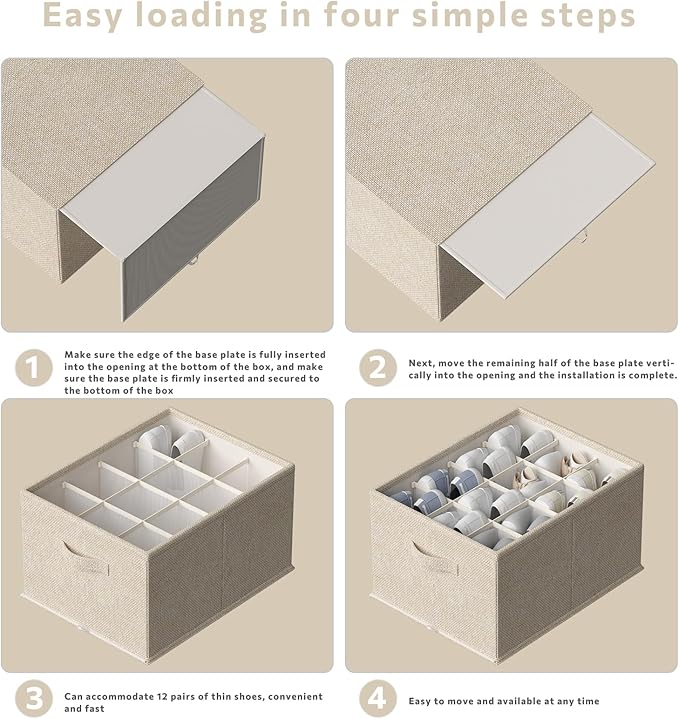 Easy loading in four simple steps

1

Make sure the edge of the base plate is fully inserted into the opening at the bottom of the box, and make sure the base plate is firmly inserted and secured to the bottom of the box

2

Next, move the remaining half of the base plate vertically into the opening and the installation is complete.

3

Can accommodate 12 pairs of thin shoes, convenient and fast

4

Easy to move and available at any time