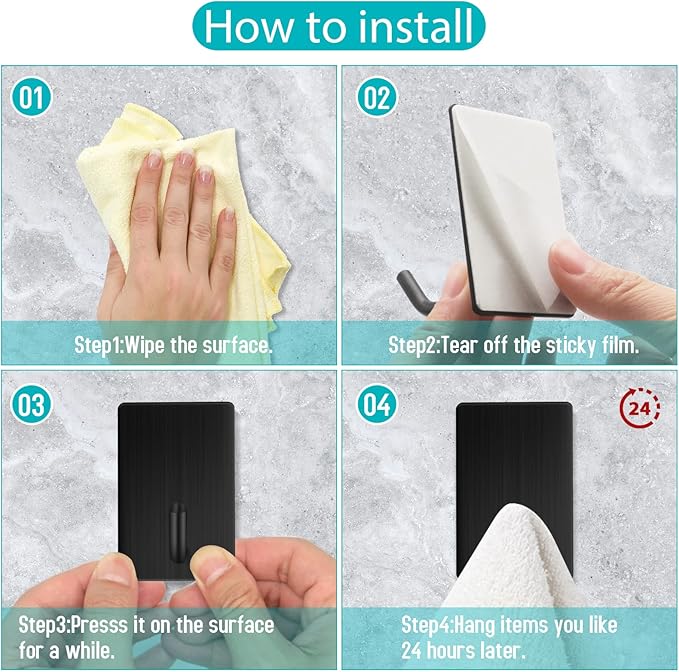 How to install

01

Step1:Wipe the surface.

02

Step2:Tear off the sticky film.

03

Step3:Presss it on the surface for a while.

04

24

Step4:Hang items you like 24 hours later.