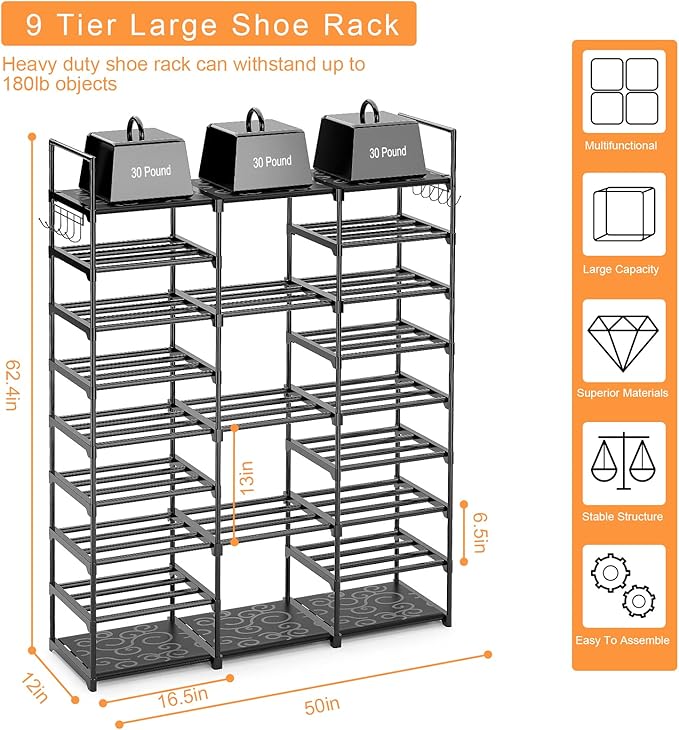 9 Tier Large Shoe Rack

Heavy duty shoe rack can withstand up to 180lb objects

30 Pound

30 Pound

30 Pound

62.4in

13in

6.5in

12in

16.5in

50in

Multifunctional

Large Capacity

Superior Materials

Stable Structure

Easy To Assemble