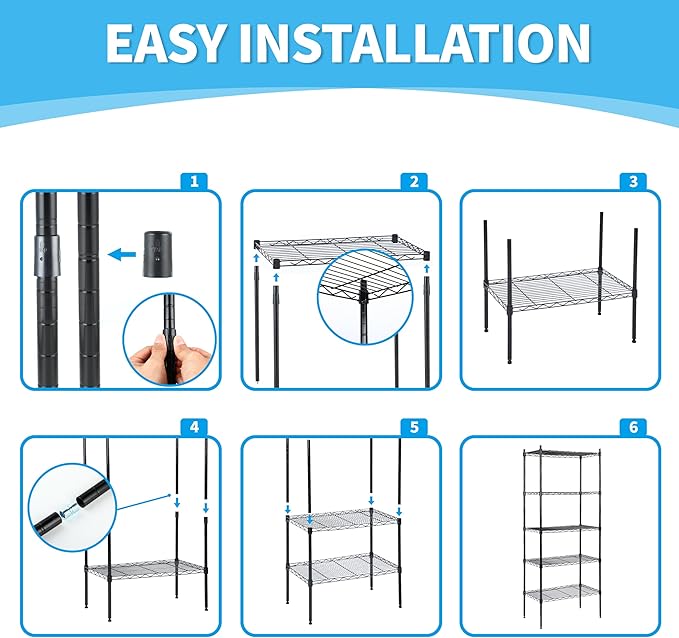 EASY INSTALLATION

1

2

3

4

5

6